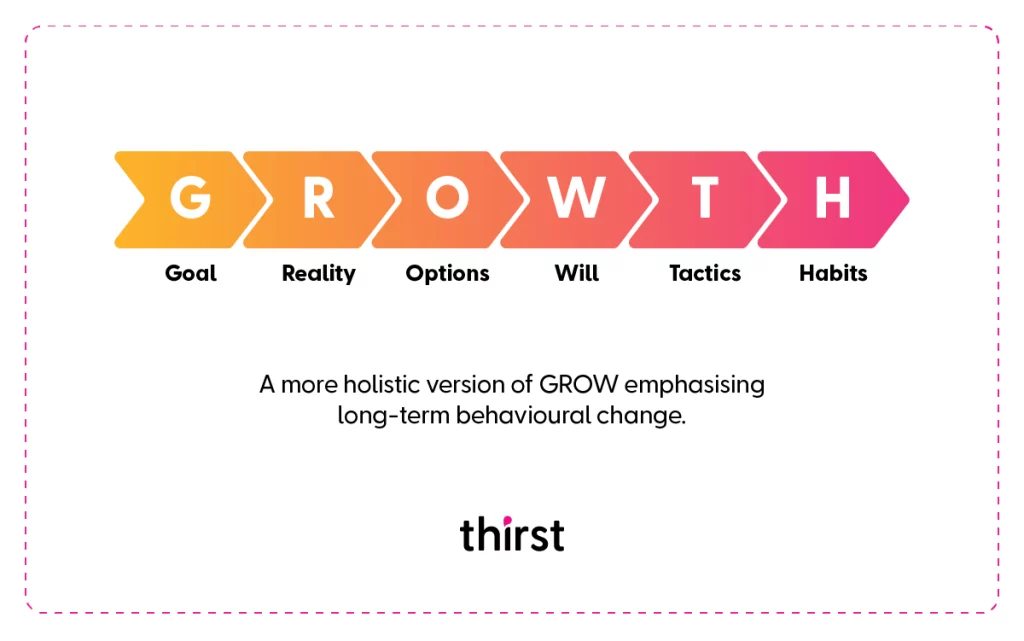 G R O W T H

Goal Reality Options Will Tactics Habits

A more holistic version of GROW emphasising long-term behavioural change.

thirst