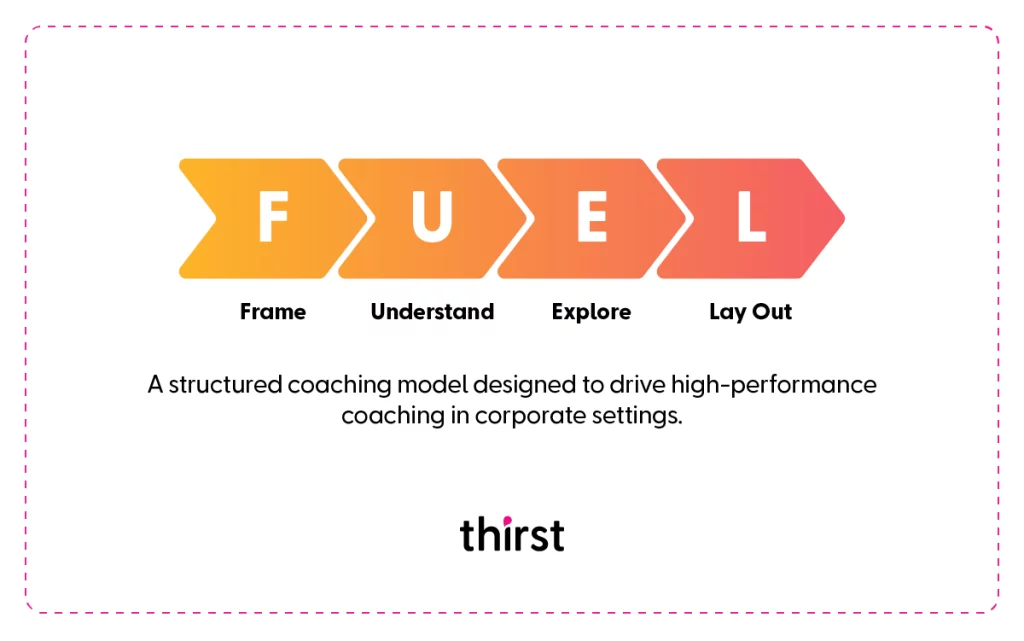 F U E L

Frame Understand Explore Lay Out

A structured coaching model designed to drive high-performance coaching in corporate settings.

thirst